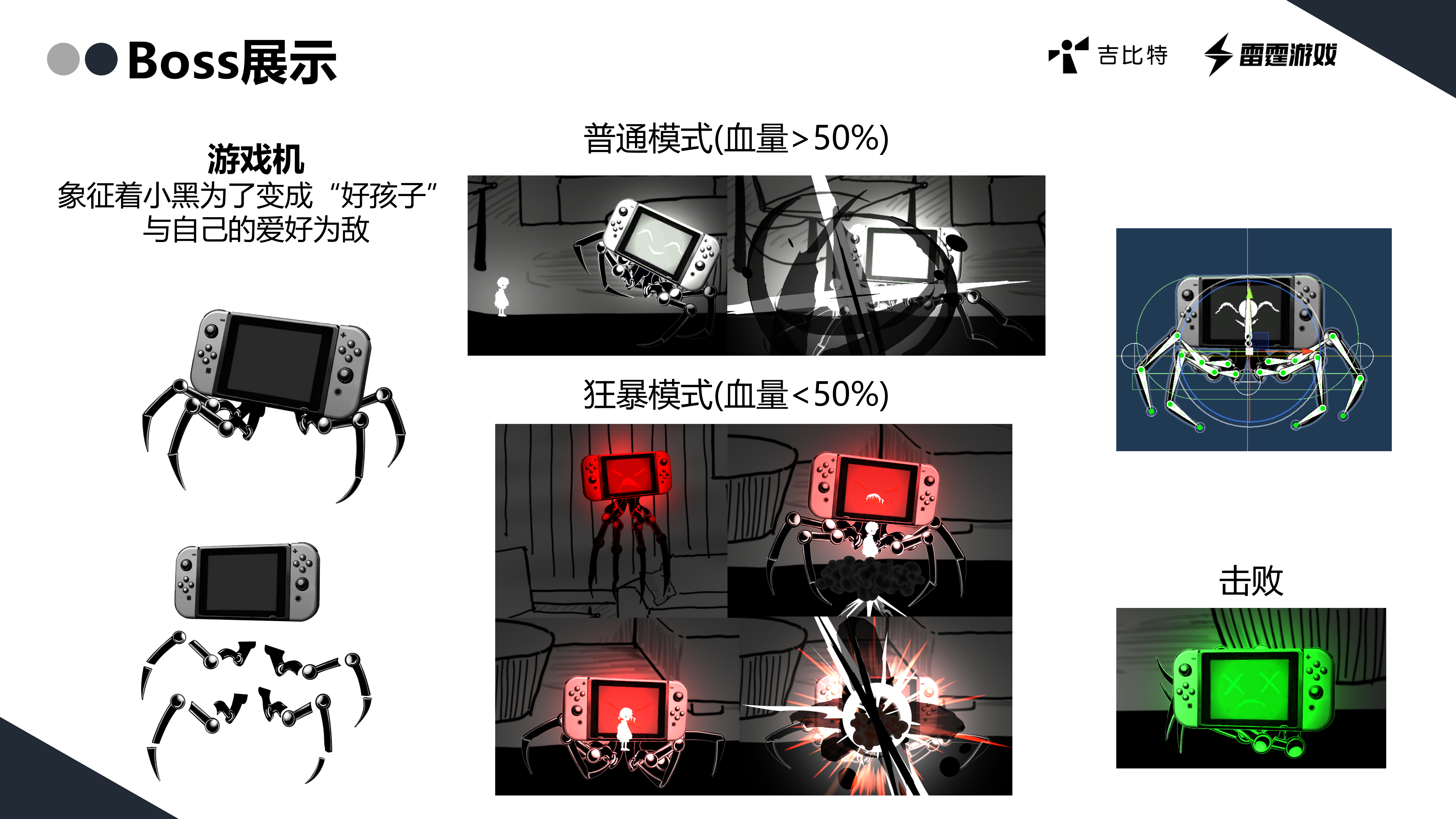 Boss展示

吉比特 雷霆游戏

游戏机
象征着小黑为了变成“好孩子”与自己的爱好为敌

普通模式(血量>50%)

狂暴模式(血量<50%)

击败